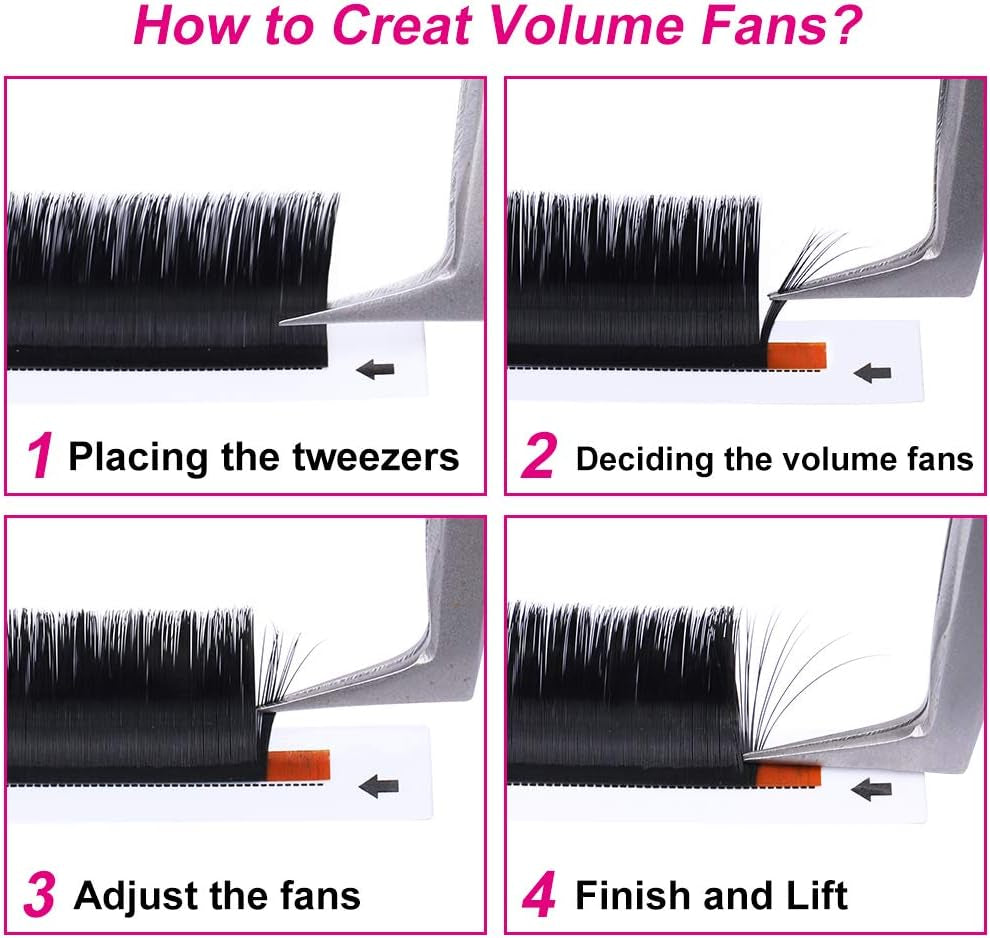 How to Creat Volume Fans?

1 Placing the tweezers

2 Deciding the volume fans

3 Adjust the fans

4 Finish and Lift